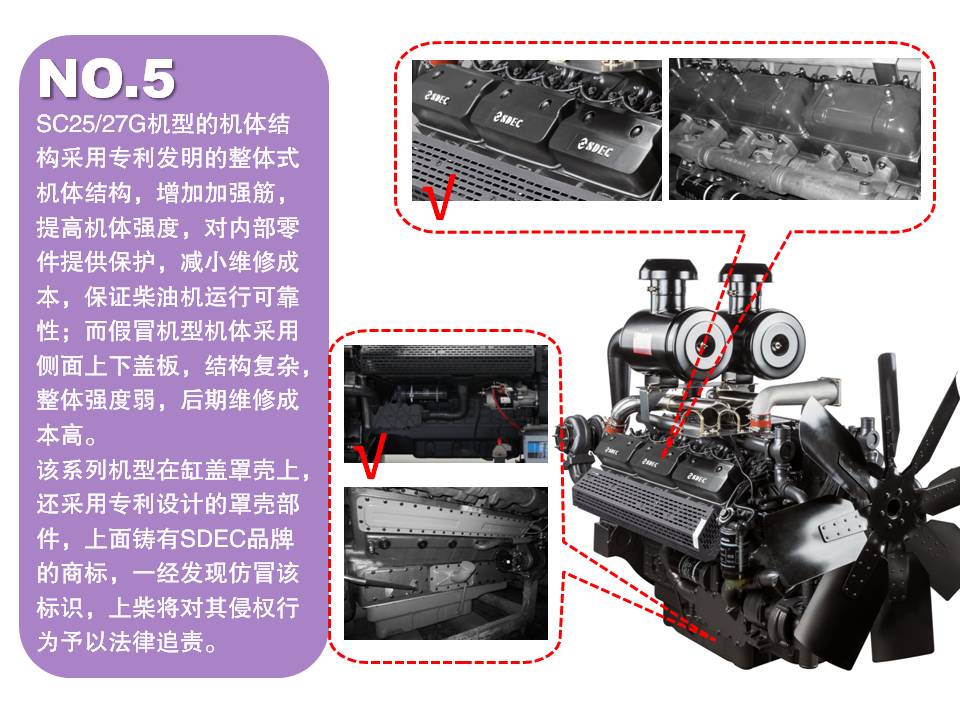 NO.5

SC25/27G机型的机体结构采用专利发明的整体式机体结构，增加加强筋，提高机体强度，对内部零件提供保护，减小维修成本，保证柴油机运行可靠性；而假冒机型机体采用侧面上下盖板，结构复杂，整体强度弱，后期维修成本高。

该系列机型在缸盖罩壳上，还采用专利设计的罩壳部件，上面铸有SDEC品牌的商标，一经发现仿冒该标识，上柴将对其侵权行为予以法律追责。

SDEC

SDEC

SDEC

√

√